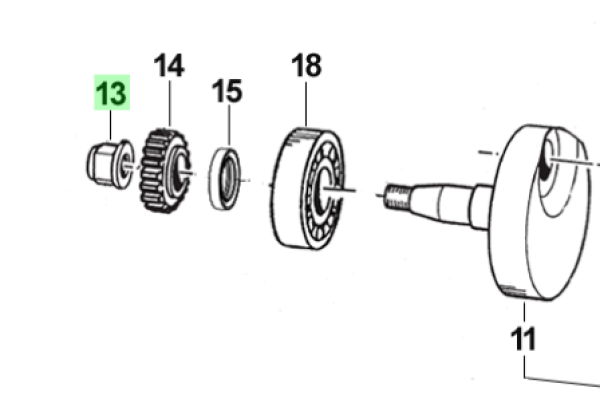 13
14
15
18
11